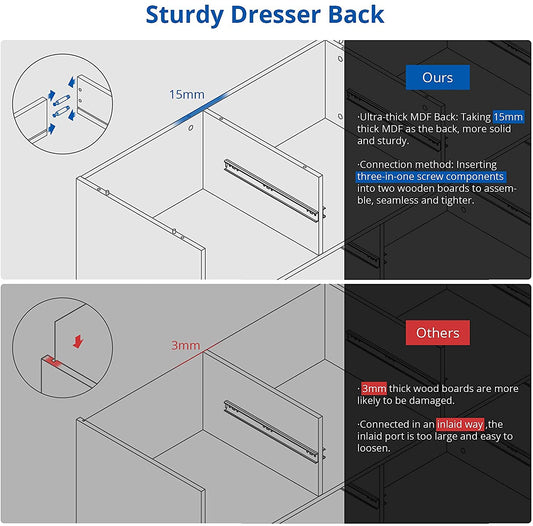 Sturdy Dresser Back

15mm

Ours

·Ultra-thick MDF Back: Taking 15mm thick MDF as the back, more solid and sturdy.

·Connection method: Inserting three-in-one screw components into two wooden boards to assemble, seamless and tighter.

3mm

Others

·3mm thick wood boards are more likely to be damaged.

·Connected in an inlaid way ,the inlaid port is too large and easy to loosen.