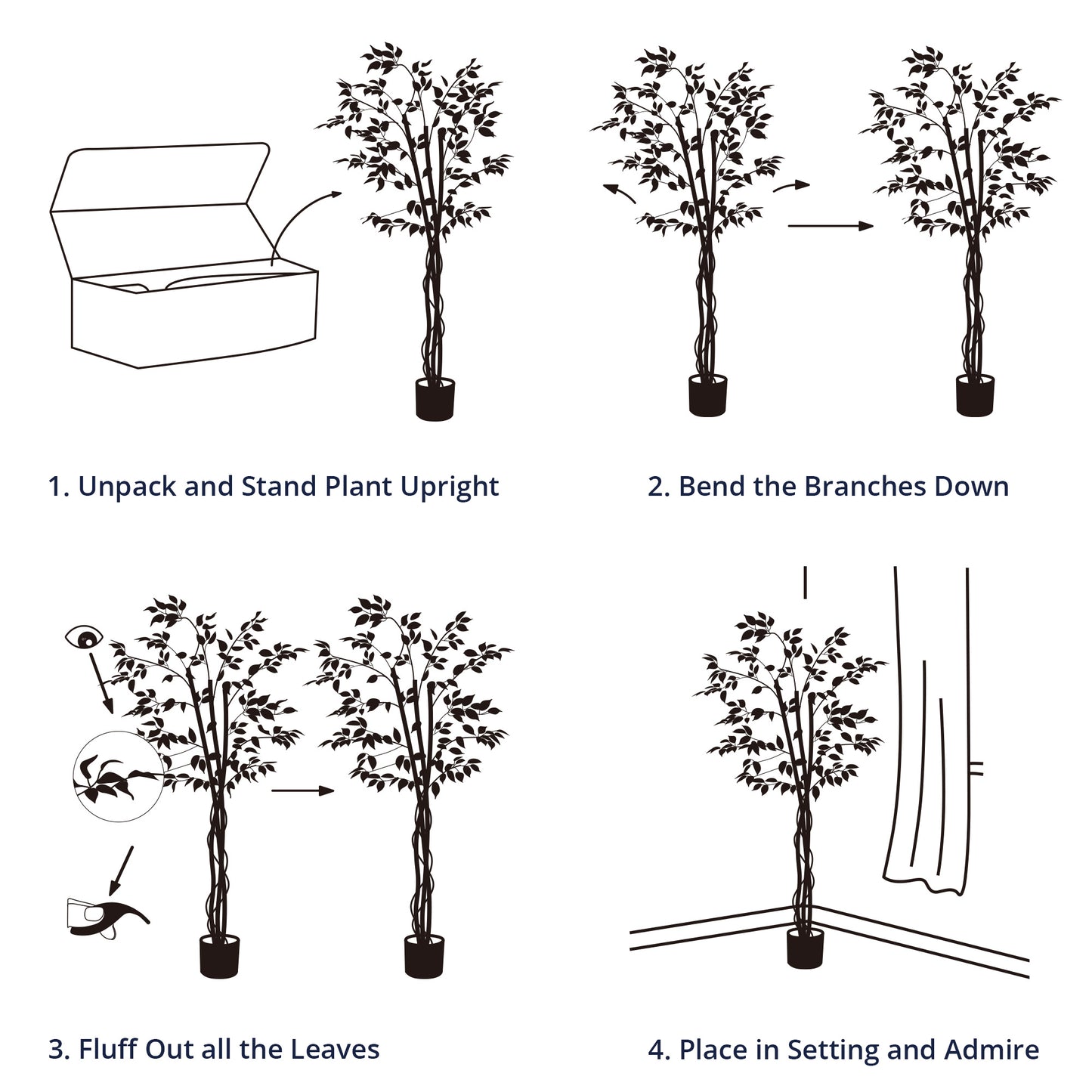 1. Unpack and Stand Plant Upright

2. Bend the Branches Down

3. Fluff Out all the Leaves

4. Place in Setting and Admire