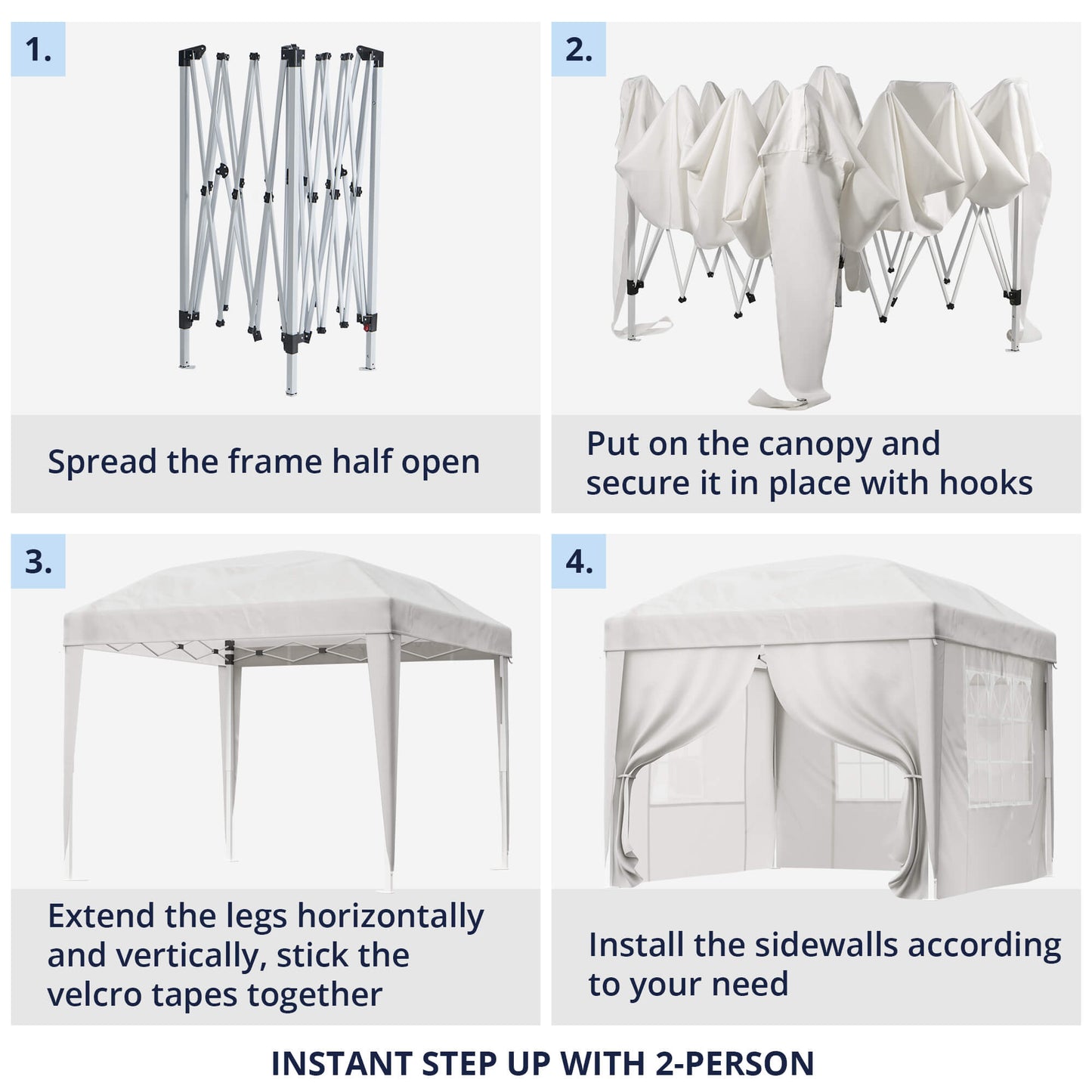 1.

Spread the frame half open

2.

Put on the canopy and secure it in place with hooks

3.

Extend the legs horizontally and vertically, stick the velcro tapes together

4.

Install the sidewalls according to your need

INSTANT STEP UP WITH 2-PERSON